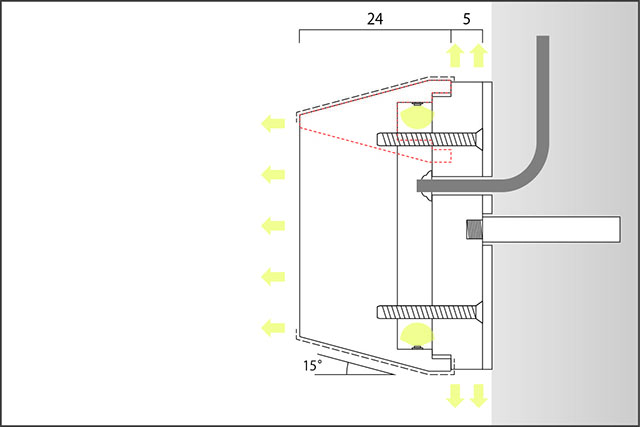 24
5
15°